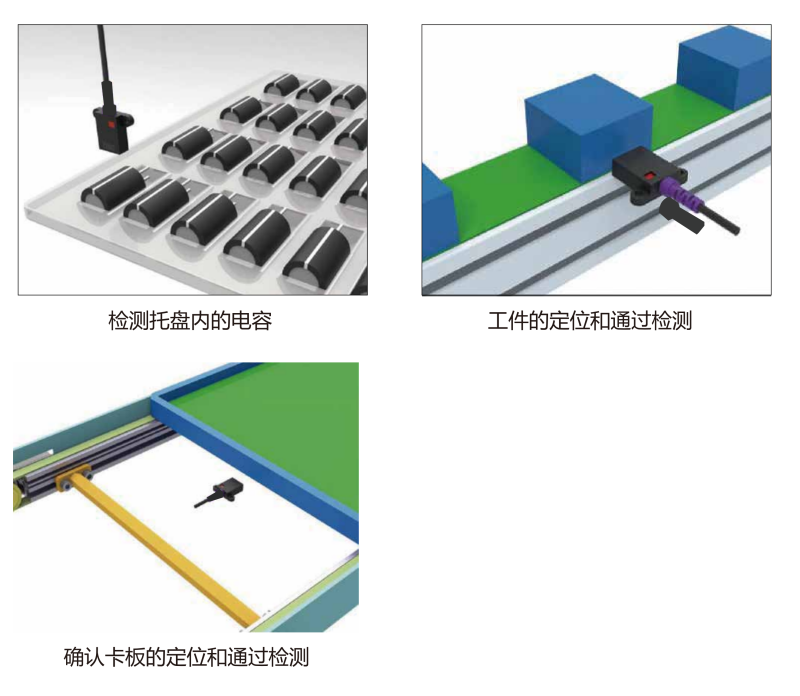 检测托盘内的电容

工件的定位和通过检测

确认卡板的定位和通过检测